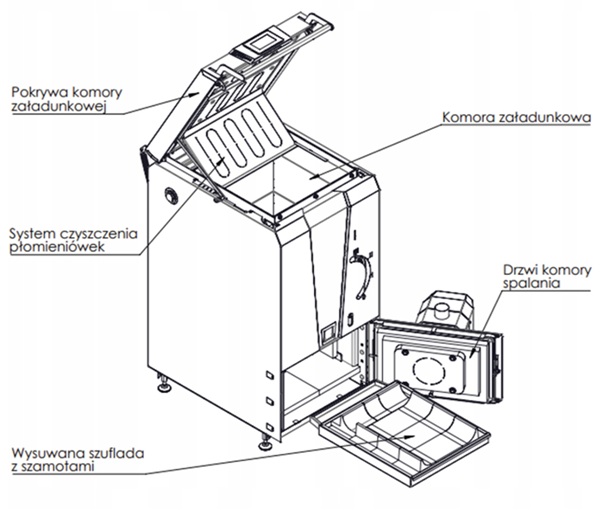 Pokrywa komory załadunkowej

Komora załadunkowa

System czyszczenia płomieniówek

Drzwi komory spalania

Wysuwana szuflada z szamotami